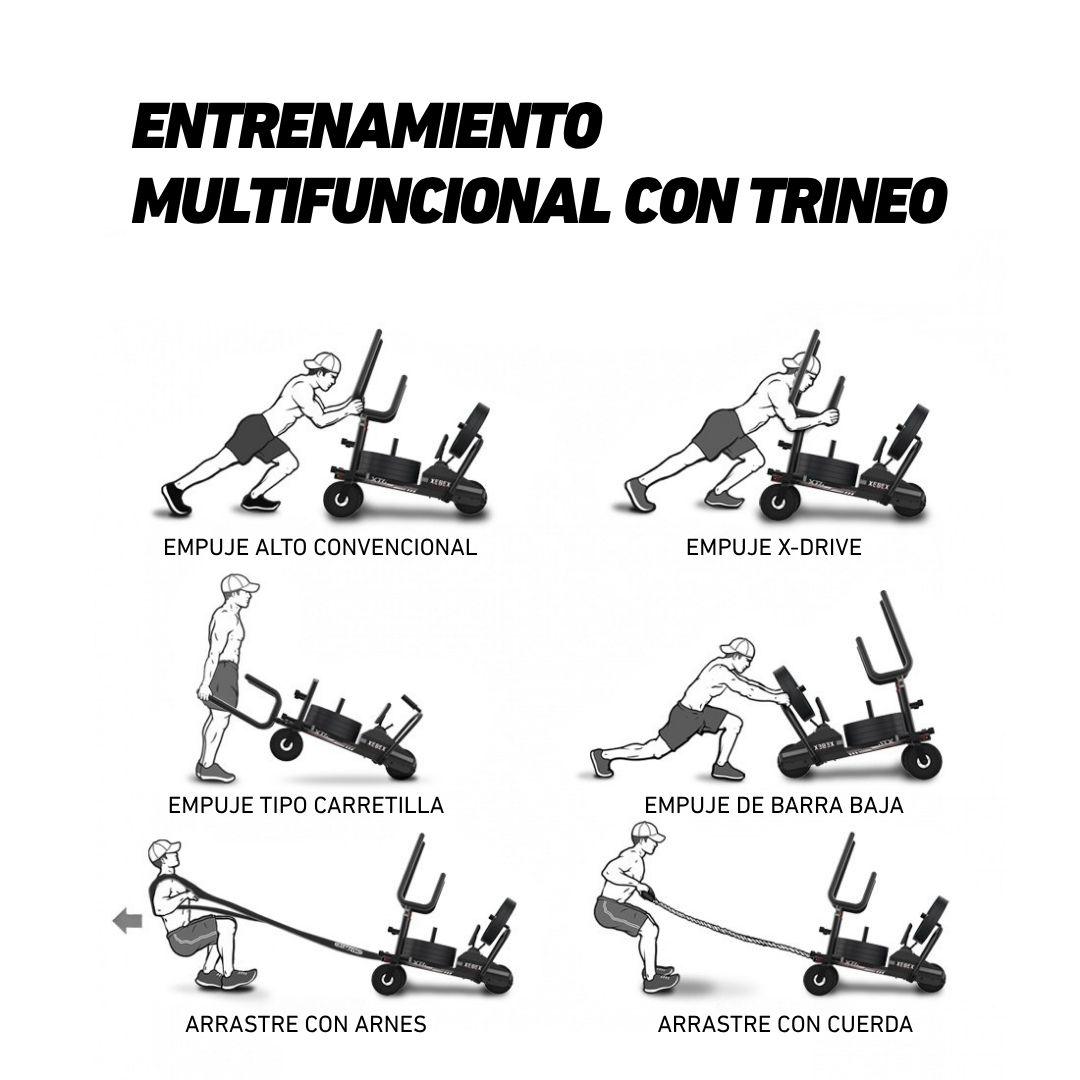 ENTRENAMIENTO
MULTIFUNCIONAL CON TRINEO

XEBEX

EMPUJE ALTO CONVENCIONAL

XEBEX

EMPUJE X-DRIVE

XEBEX

EMPUJE TIPO CARRETILLA

XEBEX

EMPUJE DE BARRA BAJA

ARRASTRE CON ARNES

XEBEX

ARRASTRE CON CUERDA